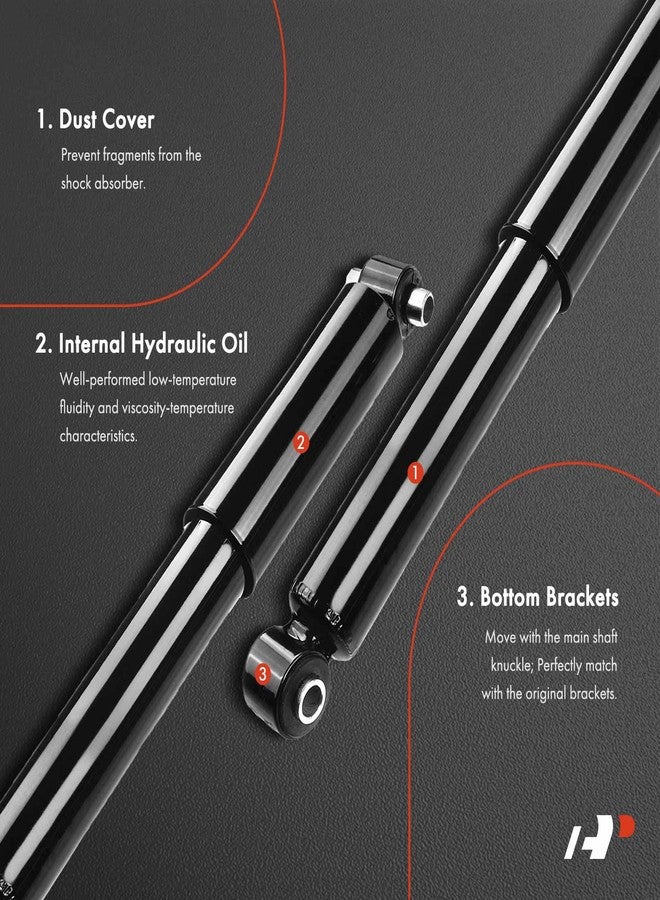 1. Dust Cover

Prevent fragments from the shock absorber.

2. Internal Hydraulic Oil

Well-performed low-temperature fluidity and viscosity-temperature characteristics.

2

1

3. Bottom Brackets

Move with the main shaft knuckle; Perfectly match with the original brackets.

3